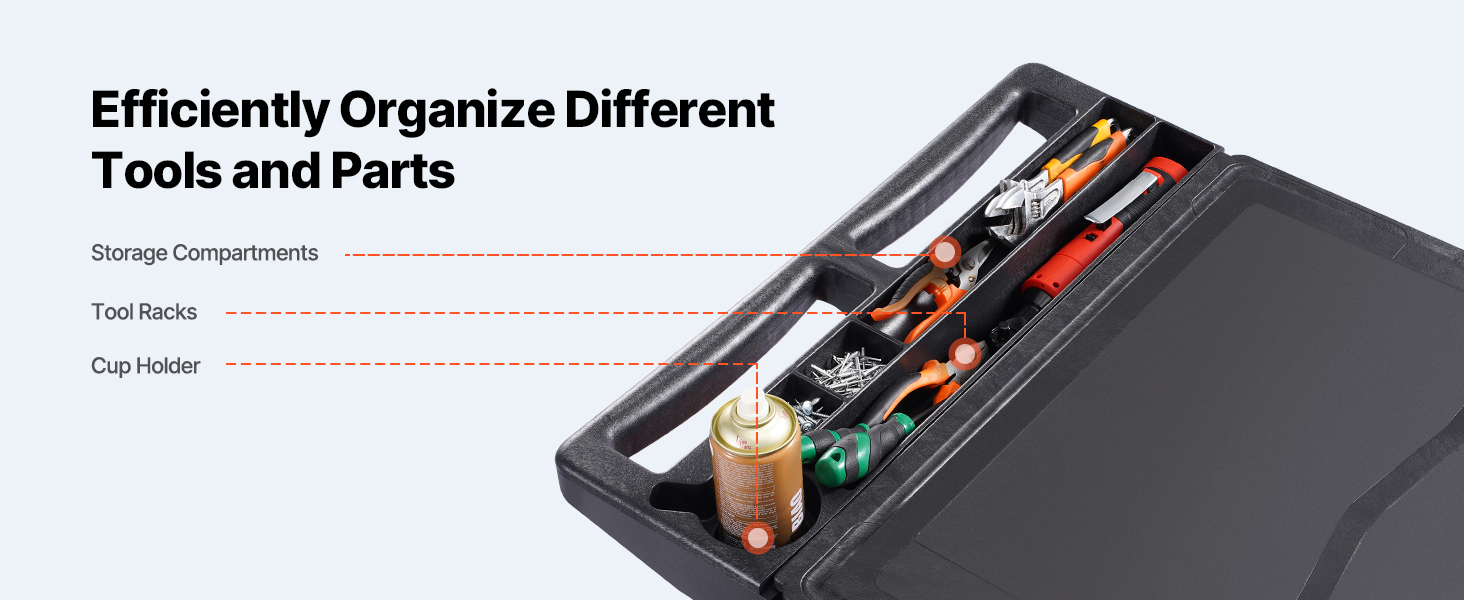 Efficiently Organize Different Tools and Parts

Storage Compartments

Tool Racks

Cup Holder