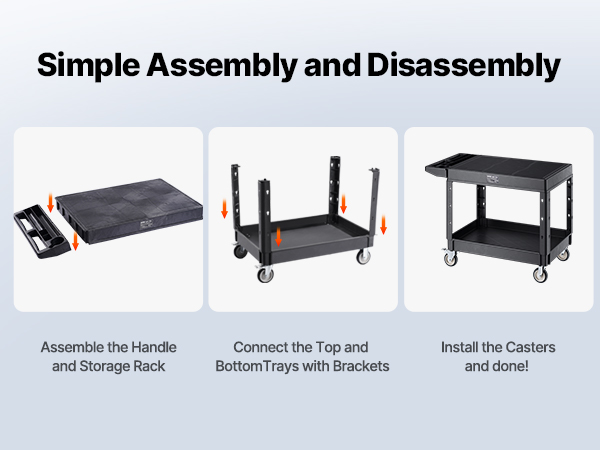 Simple Assembly and Disassembly

Assemble the Handle and Storage Rack

Connect the Top and BottomTrays with Brackets

Install the Casters and done!