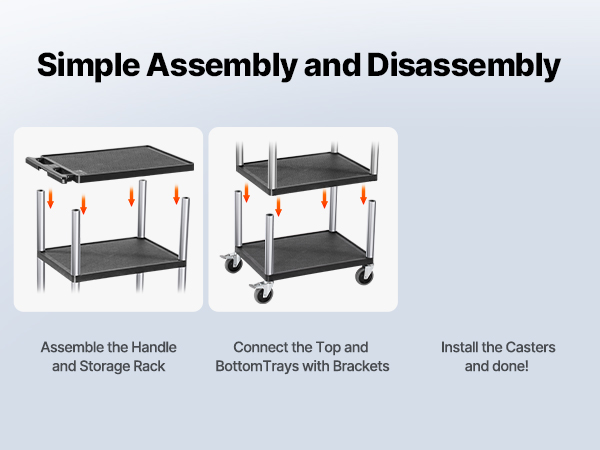 Simple Assembly and Disassembly

Assemble the Handle and Storage Rack

Connect the Top and BottomTrays with Brackets

Install the Casters and done!