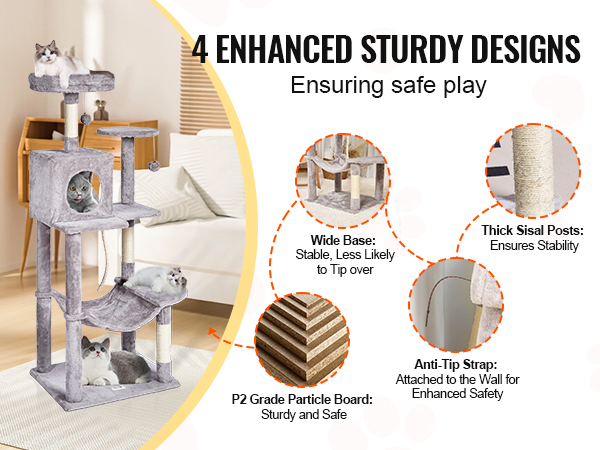 4 ENHANCED STURDY DESIGNS
Ensuring safe play

Wide Base:
Stable, Less Likely to Tip over

Thick Sisal Posts:
Ensures Stability

Anti-Tip Strap:
Attached to the Wall for Enhanced Safety

P2 Grade Particle Board:
Sturdy and Safe