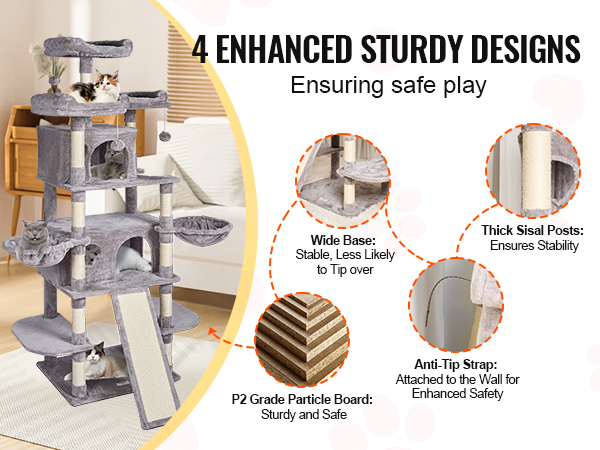 4 ENHANCED STURDY DESIGNS
Ensuring safe play

Wide Base:
Stable, Less Likely to Tip over

Thick Sisal Posts:
Ensures Stability

Anti-Tip Strap:
Attached to the Wall for Enhanced Safety

P2 Grade Particle Board:
Sturdy and Safe