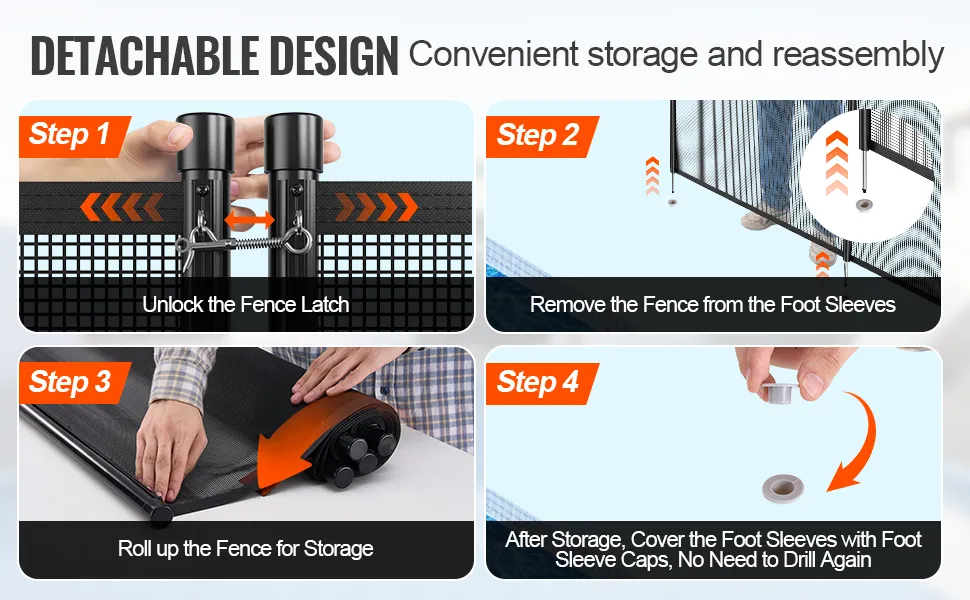 DETACHABLE DESIGN Convenient storage and reassembly

Step 1

Unlock the Fence Latch

Step 2

Remove the Fence from the Foot Sleeves

Step 3

Roll up the Fence for Storage

Step 4

After Storage, Cover the Foot Sleeves with Foot Sleeve Caps, No Need to Drill Again