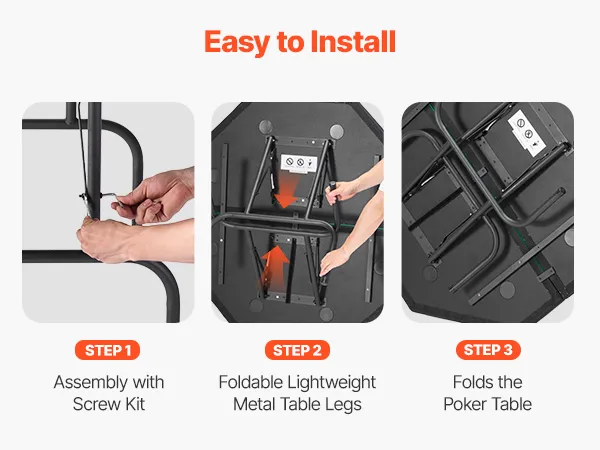 Easy to Install

STEP 1
Assembly with Screw Kit

STEP 2
Foldable Lightweight Metal Table Legs

STEP 3
Folds the Poker Table