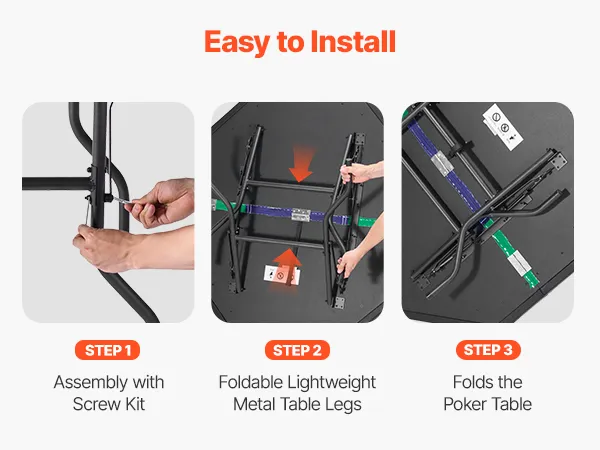 Easy to Install

STEP 1

Assembly with Screw Kit

STEP 2

Foldable Lightweight Metal Table Legs

STEP 3

Folds the Poker Table