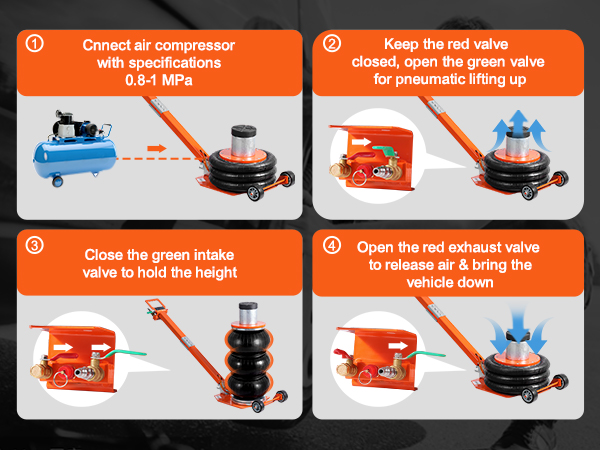 ① Cnnect air compressor with specifications 0.8-1 MPa

② Keep the red valve closed, open the green valve for pneumatic lifting up

③ Close the green intake valve to hold the height

④ Open the red exhaust valve to release air & bring the vehicle down