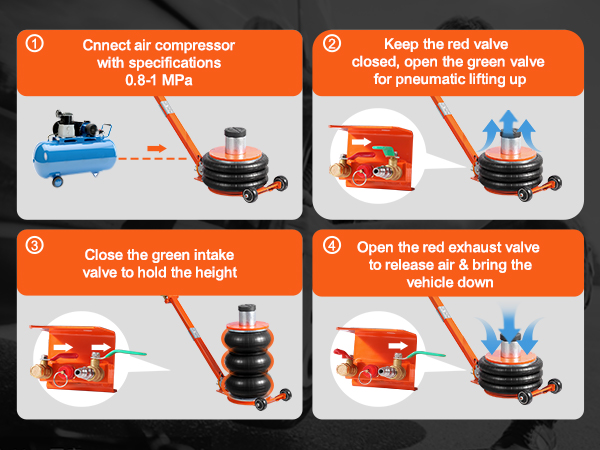 ① Cnnect air compressor with specifications 0.8-1 MPa

② Keep the red valve closed, open the green valve for pneumatic lifting up

③ Close the green intake valve to hold the height

④ Open the red exhaust valve to release air & bring the vehicle down