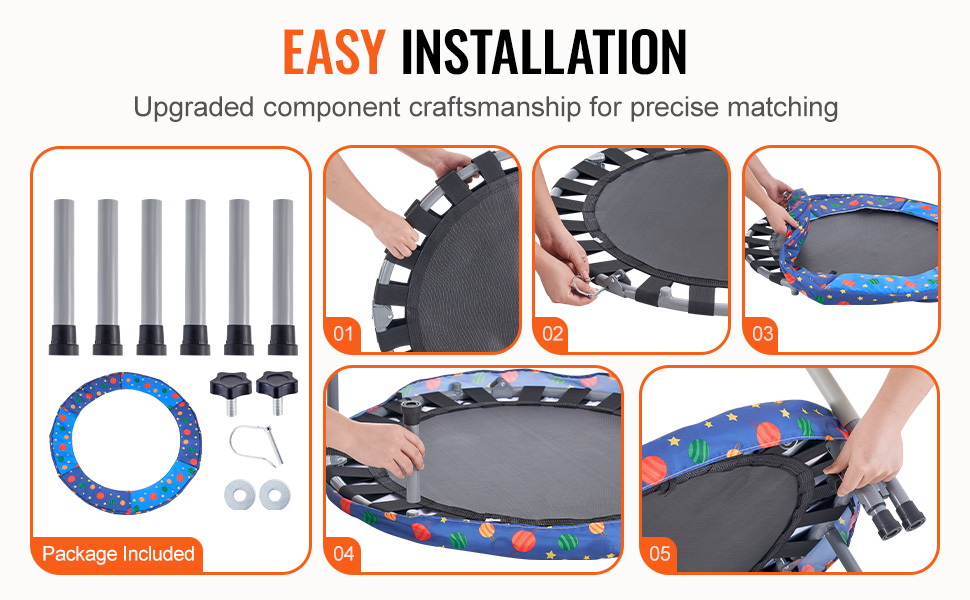 EASY INSTALLATION

Upgraded component craftsmanship for precise matching

Package Included

01

02

03

04

05