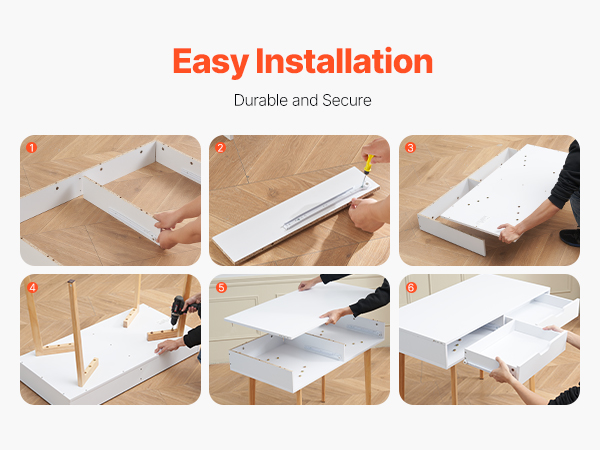 Easy Installation

Durable and Secure

1

2

3

4

5

6