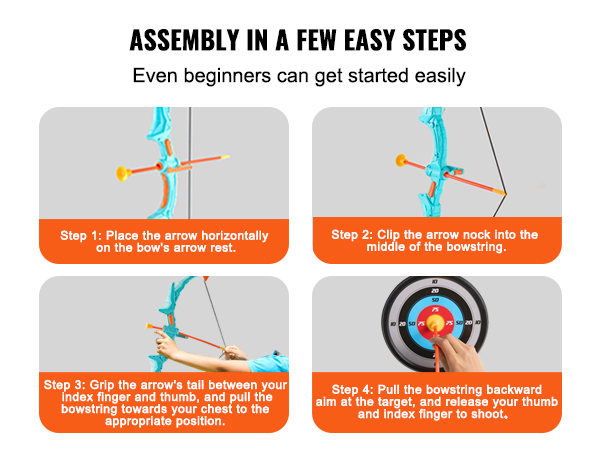 ASSEMBLY IN A FEW EASY STEPS

Even beginners can get started easily

Step 1: Place the arrow horizontally on the bow's arrow rest.

Step 2: Clip the arrow nock into the middle of the bowstring.

Step 3: Grip the arrow's tail between your index finger and thumb, and pull the bowstring towards your chest to the appropriate position.

10
20
50
75
10 20 50 75 75 50 20 10

Step 4: Pull the bowstring backward aim at the target, and release your thumb and index finger to shoot.