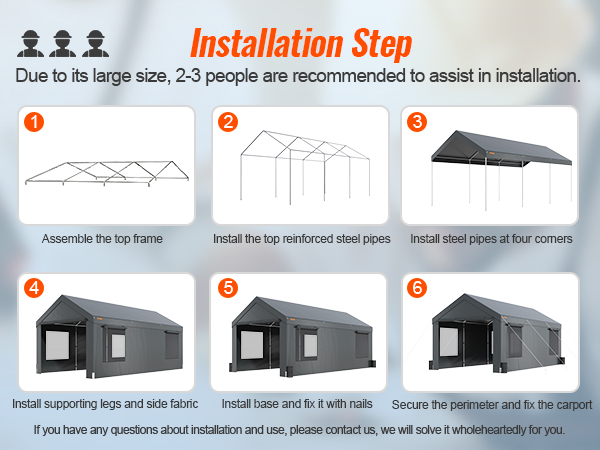 Installation Step

Due to its large size, 2-3 people are recommended to assist in installation.

1
Assemble the top frame

2
Install the top reinforced steel pipes

3
Install steel pipes at four corners

4
Install supporting legs and side fabric

5
Install base and fix it with nails

6
Secure the perimeter and fix the carport

If you have any questions about installation and use, please contact us, we will solve it wholeheartedly for you.