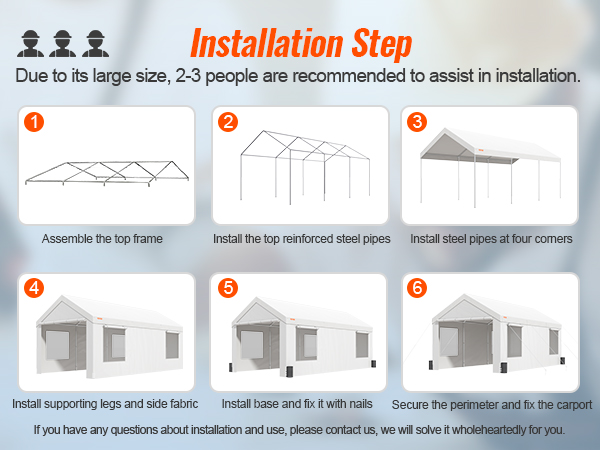 Installation Step

Due to its large size, 2-3 people are recommended to assist in installation.

1
Assemble the top frame

2
Install the top reinforced steel pipes

3
Install steel pipes at four corners

4
Install supporting legs and side fabric

5
Install base and fix it with nails

6
Secure the perimeter and fix the carport

If you have any questions about installation and use, please contact us, we will solve it wholeheartedly for you.