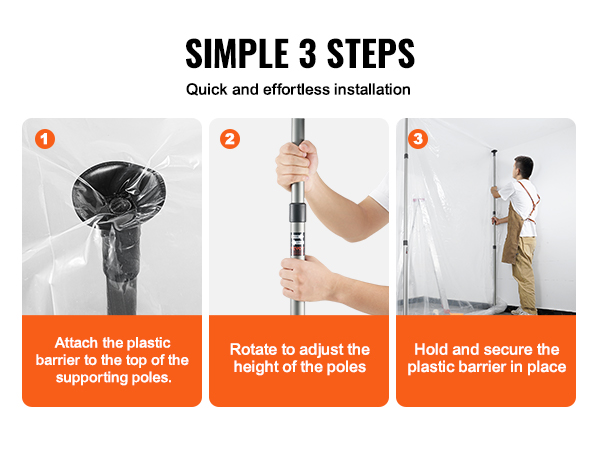 SIMPLE 3 STEPS

Quick and effortless installation

1

Attach the plastic barrier to the top of the supporting poles.

2

Rotate to adjust the height of the poles

3

Hold and secure the plastic barrier in place