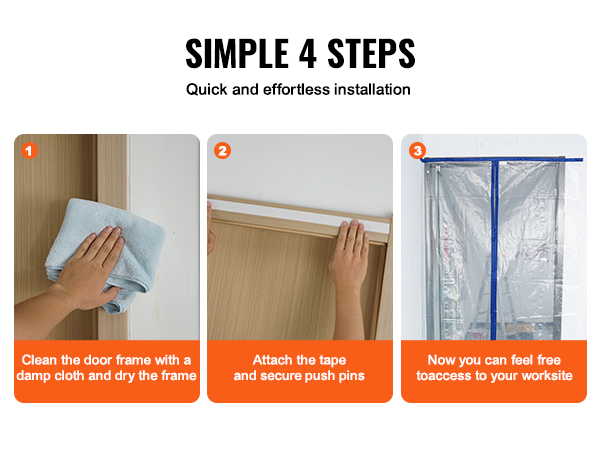 SIMPLE 4 STEPS

Quick and effortless installation

1

Clean the door frame with a damp cloth and dry the frame

2

Attach the tape and secure push pins

3

Now you can feel free toaccess to your worksite