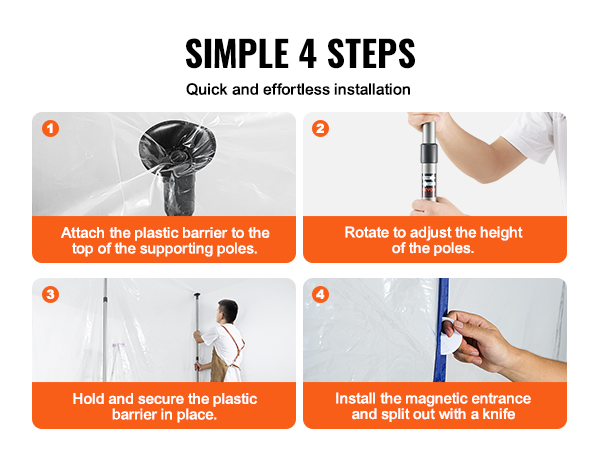 SIMPLE 4 STEPS

Quick and effortless installation

1

Attach the plastic barrier to the top of the supporting poles.

2

Rotate to adjust the height of the poles.

3

Hold and secure the plastic barrier in place.

4

Install the magnetic entrance and split out with a knife