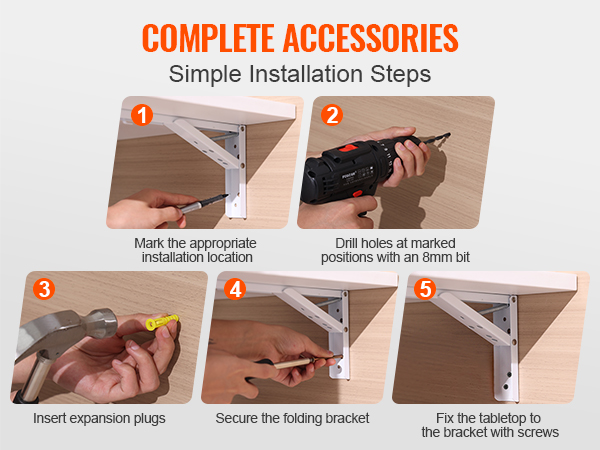 COMPLETE ACCESSORIES

Simple Installation Steps

1

Mark the appropriate installation location

2

Drill holes at marked positions with an 8mm bit

3

Insert expansion plugs

4

Secure the folding bracket

5

Fix the tabletop to the bracket with screws