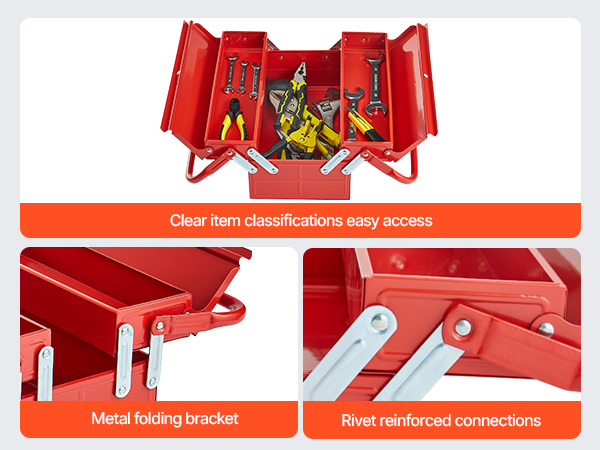 Clear item classifications easy access

Metal folding bracket

Rivet reinforced connections