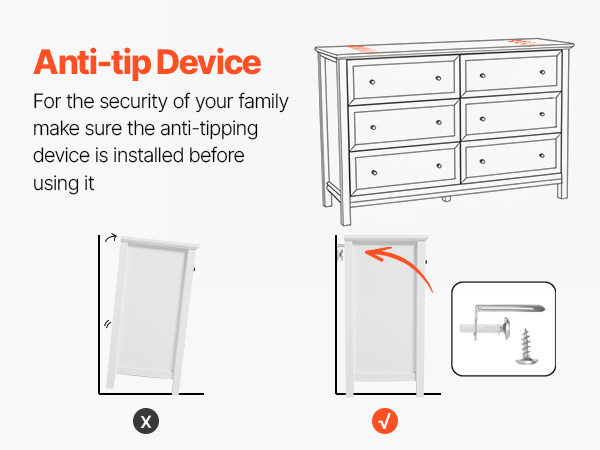 Anti-tip Device

For the security of your family make sure the anti-tipping device is installed before using it

X

√