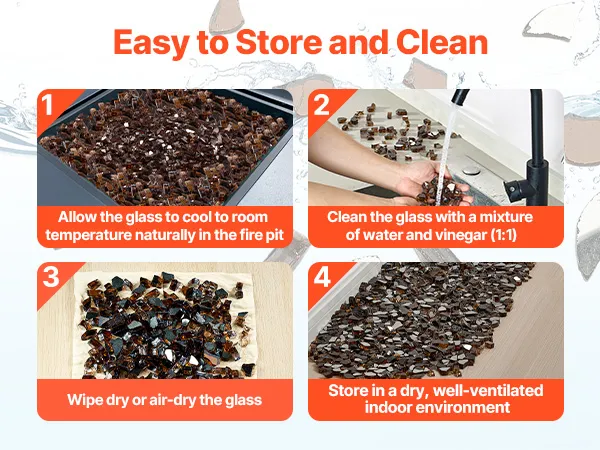 Easy to Store and Clean

1

Allow the glass to cool to room temperature naturally in the fire pit

2

Clean the glass with a mixture of water and vinegar (1:1)

3

Wipe dry or air-dry the glass

4

Store in a dry, well-ventilated indoor environment