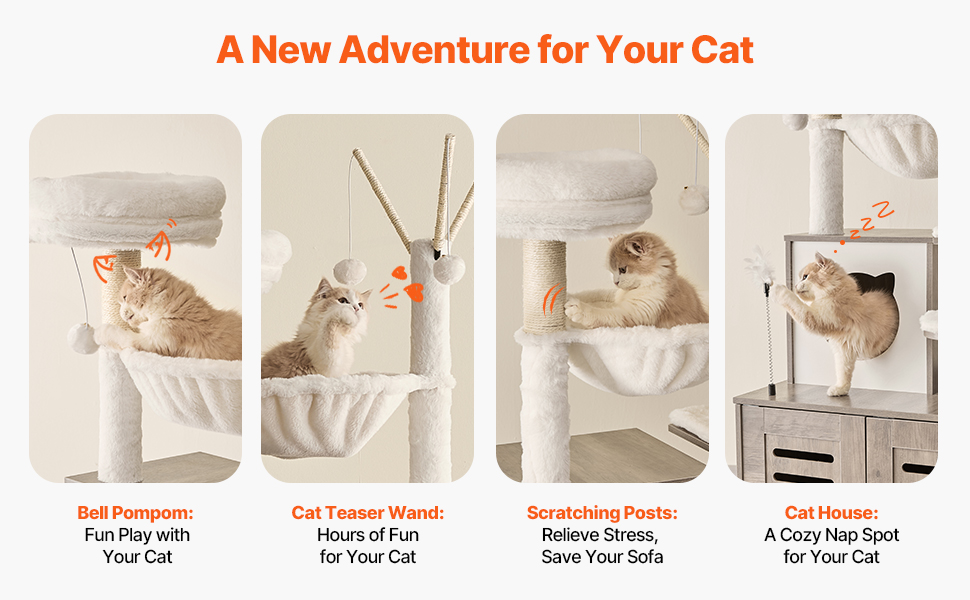 A New Adventure for Your Cat

Bell Pompom:
Fun Play with Your Cat

Cat Teaser Wand:
Hours of Fun for Your Cat

Scratching Posts:
Relieve Stress, Save Your Sofa

Cat House:
A Cozy Nap Spot for Your Cat