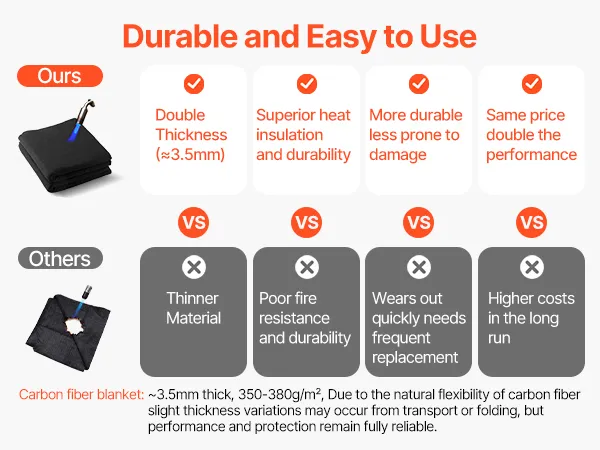 Durable and Easy to Use

Ours

Double Thickness (≈3.5mm)

Superior heat insulation and durability

More durable less prone to damage

Same price double the performance

VS

VS

VS

VS

Others

Thinner Material

Poor fire resistance and durability

Wears out quickly needs frequent replacement

Higher costs in the long run

Carbon fiber blanket: ~3.5mm thick, 350-380g/m², Due to the natural flexibility of carbon fiber slight thickness variations may occur from transport or folding, but performance and protection remain fully reliable.