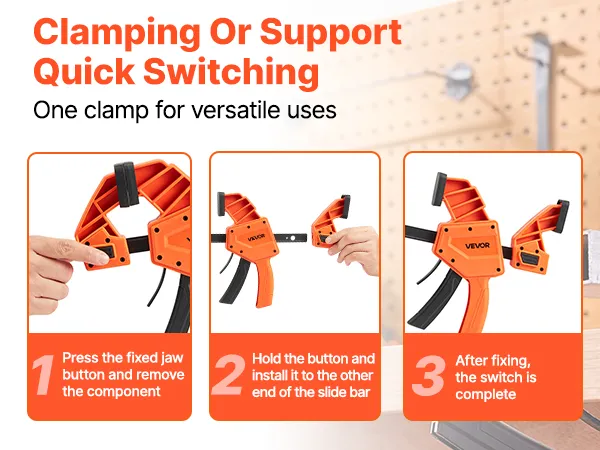 Clamping Or Support Quick Switching

One clamp for versatile uses

VEVOR

VEVOR

1 Press the fixed jaw button and remove the component

2 Hold the button and install it to the other end of the slide bar

3 After fixing, the switch is complete