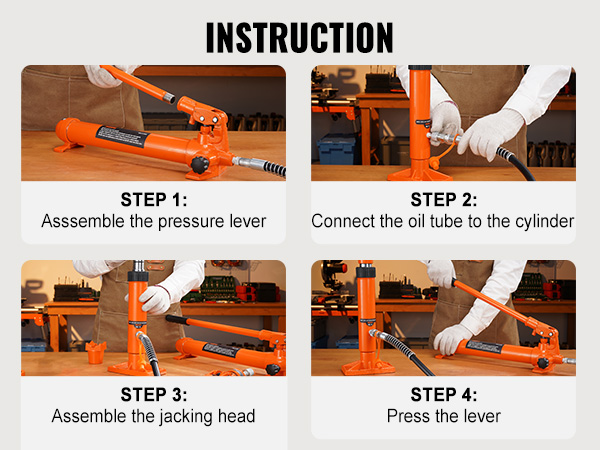 INSTRUCTION

STEP 1:
Asssemble the pressure lever

STEP 2:
Connect the oil tube to the cylinder

STEP 3:
Assemble the jacking head

STEP 4:
Press the lever