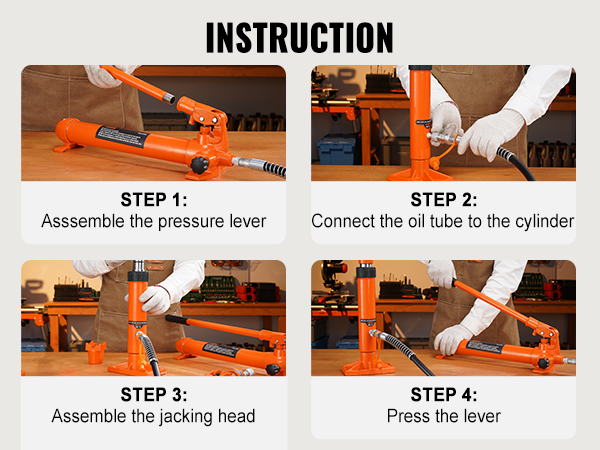 INSTRUCTION

STEP 1:
Asssemble the pressure lever

STEP 2:
Connect the oil tube to the cylinder

STEP 3:
Assemble the jacking head

STEP 4:
Press the lever