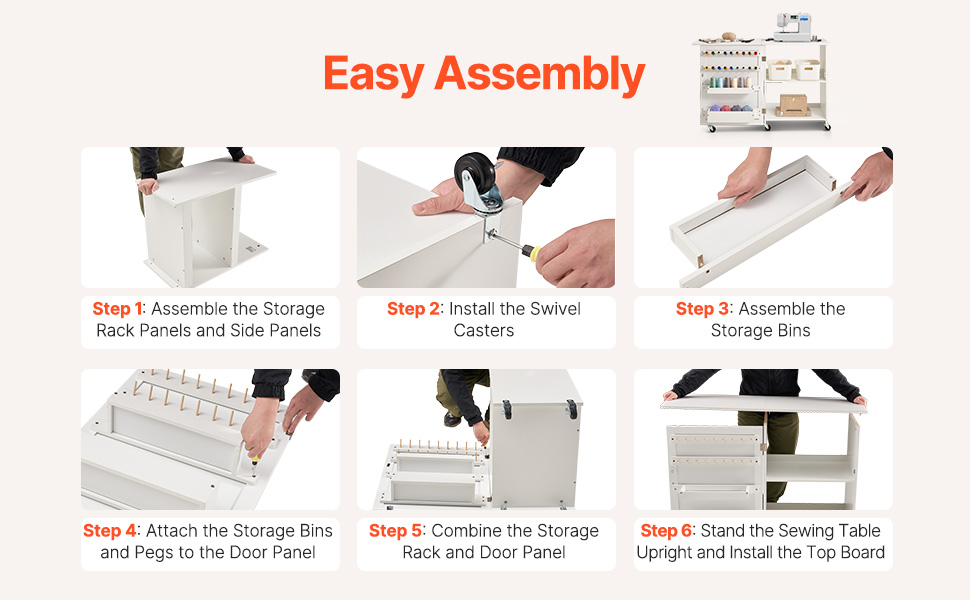 Easy Assembly

Step 1: Assemble the Storage Rack Panels and Side Panels

Step 2: Install the Swivel Casters

Step 3: Assemble the Storage Bins

Step 4: Attach the Storage Bins and Pegs to the Door Panel

Step 5: Combine the Storage Rack and Door Panel

Step 6: Stand the Sewing Table Upright and Install the Top Board