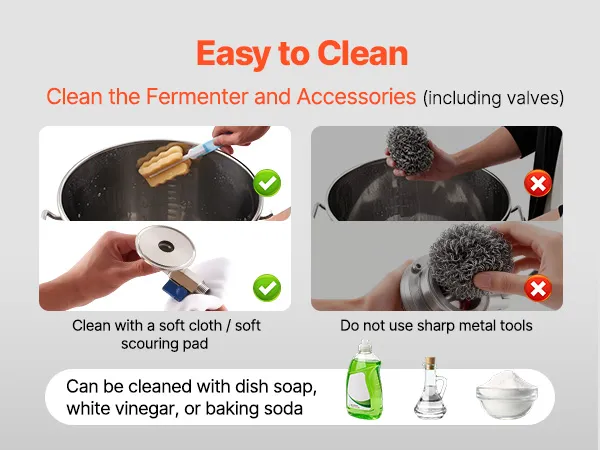 Easy to Clean

Clean the Fermenter and Accessories (including valves)

Clean with a soft cloth / soft scouring pad

Do not use sharp metal tools

Can be cleaned with dish soap, white vinegar, or baking soda