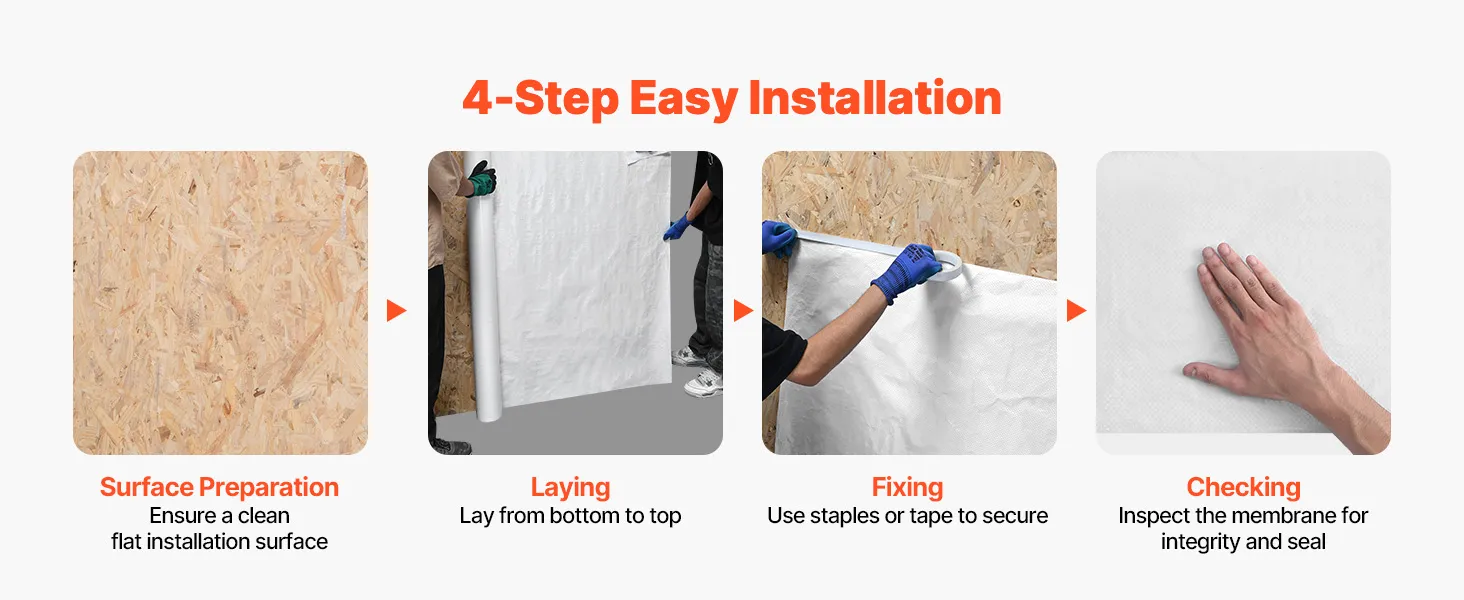 4-Step Easy Installation

Surface Preparation
Ensure a clean flat installation surface

Laying
Lay from bottom to top

Fixing
Use staples or tape to secure

Checking
Inspect the membrane for integrity and seal