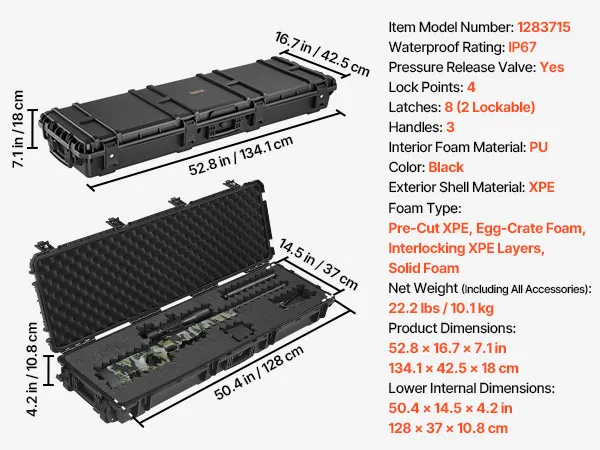 16.7 in / 42.5 cm

7.1 in / 18 cm

52.8 in / 134.1 cm

14.5 in / 37 cm

4.2 in / 10.8 cm

50.4 in / 128 cm

Item Model Number: 1283715
Waterproof Rating: IP67
Pressure Release Valve: Yes
Lock Points: 4
Latches: 8 (2 Lockable)
Handles: 3
Interior Foam Material: PU
Color: Black
Exterior Shell Material: XPE
Foam Type:
Pre-Cut XPE, Egg-Crate Foam, Interlocking XPE Layers, Solid Foam
Net Weight (Including All Accessories):
22.2 lbs / 10.1 kg
Product Dimensions:
52.8 × 16.7 × 7.1 in
134.1 × 42.5 × 18 cm
Lower Internal Dimensions:
50.4 × 14.5 × 4.2 in
128 × 37 × 10.8 cm