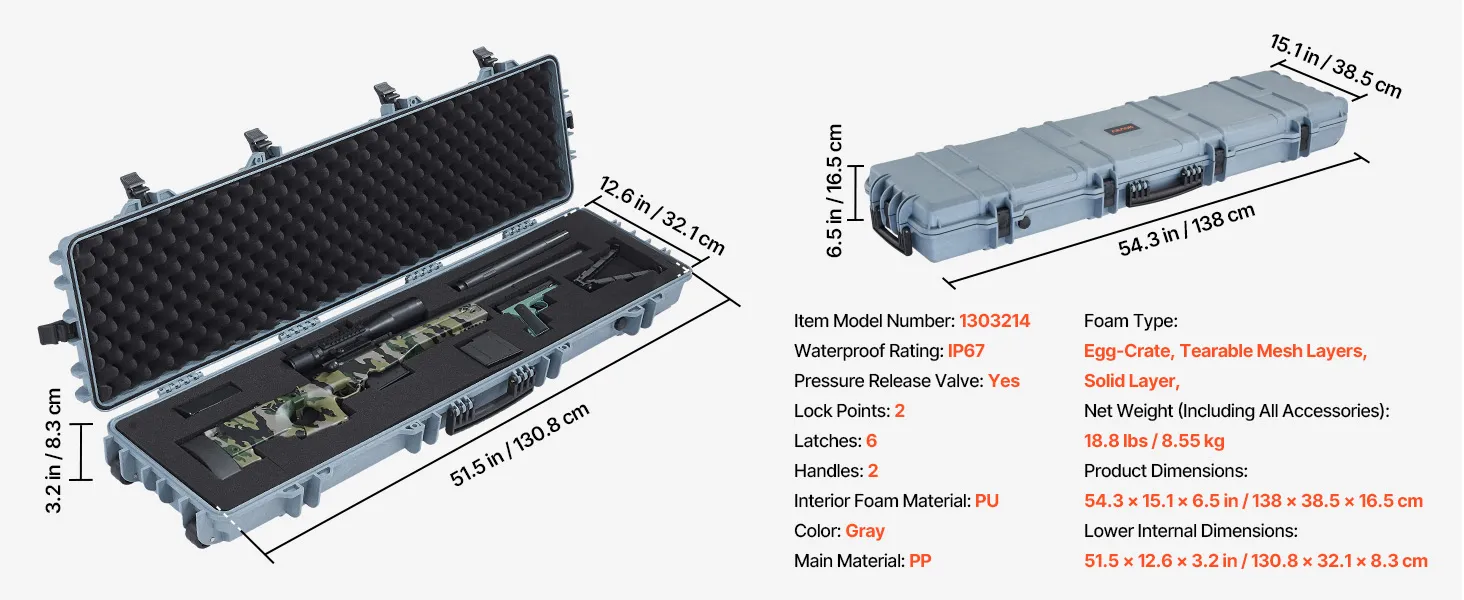 12.6 in / 32.1 cm

3.2 in / 8.3 cm

51.5 in / 130.8 cm

15.1 in / 38.5 cm

6.5 in / 16.5 cm

54.3 in / 138 cm

Item Model Number: 1303214
Waterproof Rating: IP67
Pressure Release Valve: Yes
Lock Points: 2
Latches: 6
Handles: 2
Interior Foam Material: PU
Color: Gray
Main Material: PP

Foam Type:
Egg-Crate, Tearable Mesh Layers,
Solid Layer,
Net Weight (Including All Accessories):
18.8 lbs / 8.55 kg
Product Dimensions:
54.3 × 15.1 × 6.5 in / 138 × 38.5 × 16.5 cm
Lower Internal Dimensions:
51.5 × 12.6 × 3.2 in / 130.8 × 32.1 × 8.3 cm