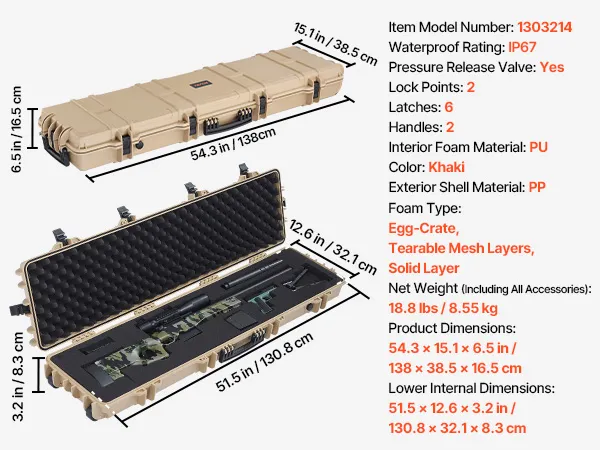 15.1 in / 38.5 cm

6.5 in / 16.5 cm

54.3 in / 138cm

12.6 in / 32.1 cm

3.2 in / 8.3 cm

51.5 in / 130.8 cm

Item Model Number: 1303214
Waterproof Rating: IP67
Pressure Release Valve: Yes
Lock Points: 2
Latches: 6
Handles: 2
Interior Foam Material: PU
Color: Khaki
Exterior Shell Material: PP
Foam Type:
Egg-Crate,
Tearable Mesh Layers,
Solid Layer
Net Weight (Including All Accessories):
18.8 lbs / 8.55 kg
Product Dimensions:
54.3 × 15.1 × 6.5 in /
138 × 38.5 × 16.5 cm
Lower Internal Dimensions:
51.5 × 12.6 × 3.2 in /
130.8 × 32.1 × 8.3 cm