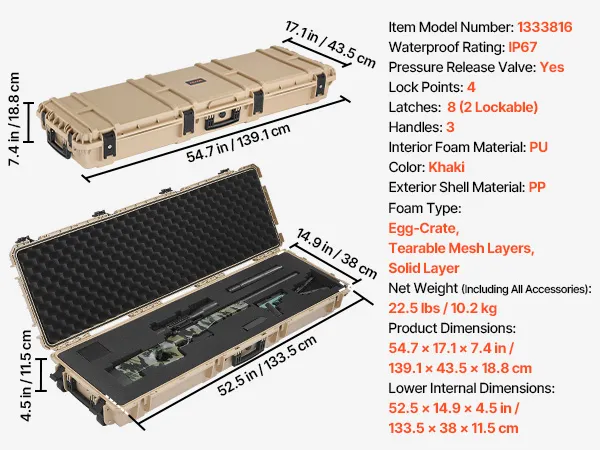 17.1 in / 43.5 cm

7.4 in / 18.8 cm

54.7 in / 139.1 cm

14.9 in / 38 cm

4.5 in / 11.5 cm

52.5 in / 133.5 cm

Item Model Number: 1333816
Waterproof Rating: IP67
Pressure Release Valve: Yes
Lock Points: 4
Latches: 8 (2 Lockable)
Handles: 3
Interior Foam Material: PU
Color: Khaki
Exterior Shell Material: PP
Foam Type:
Egg-Crate,
Tearable Mesh Layers,
Solid Layer
Net Weight (Including All Accessories):
22.5 lbs / 10.2 kg
Product Dimensions:
54.7 × 17.1 × 7.4 in /
139.1 × 43.5 × 18.8 cm
Lower Internal Dimensions:
52.5 × 14.9 × 4.5 in /
133.5 × 38 × 11.5 cm