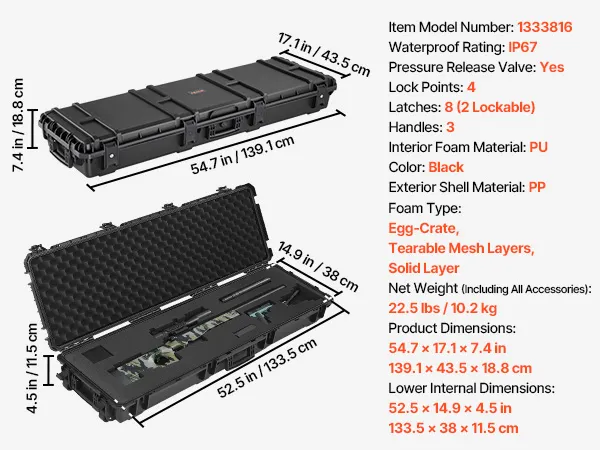 17.1 in / 43.5 cm
7.4 in / 18.8 cm
54.7 in / 139.1 cm
14.9 in / 38 cm
4.5 in / 11.5 cm
52.5 in / 133.5 cm

Item Model Number: 1333816
Waterproof Rating: IP67
Pressure Release Valve: Yes
Lock Points: 4
Latches: 8 (2 Lockable)
Handles: 3
Interior Foam Material: PU
Color: Black
Exterior Shell Material: PP
Foam Type:
Egg-Crate,
Tearable Mesh Layers,
Solid Layer
Net Weight (Including All Accessories):
22.5 lbs / 10.2 kg
Product Dimensions:
54.7 × 17.1 × 7.4 in
139.1 × 43.5 × 18.8 cm
Lower Internal Dimensions:
52.5 × 14.9 × 4.5 in
133.5 × 38 × 11.5 cm