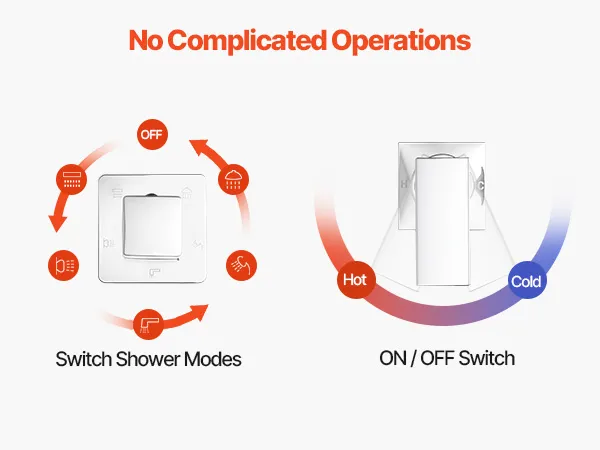 No Complicated Operations

OFF

Switch Shower Modes

H

C

Hot

Cold

ON / OFF Switch