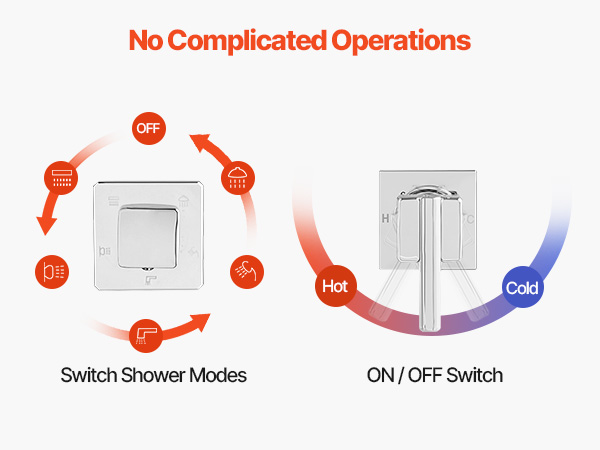 No Complicated Operations

OFF

Switch Shower Modes

H

C

Hot

Cold

ON / OFF Switch