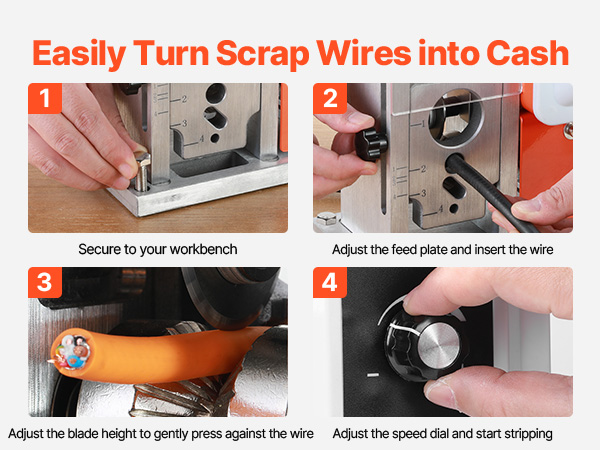 Easily Turn Scrap Wires into Cash

1

2
3
4

Secure to your workbench

2

1
2
3
4

Adjust the feed plate and insert the wire

3

Adjust the blade height to gently press against the wire

4

Adjust the speed dial and start stripping