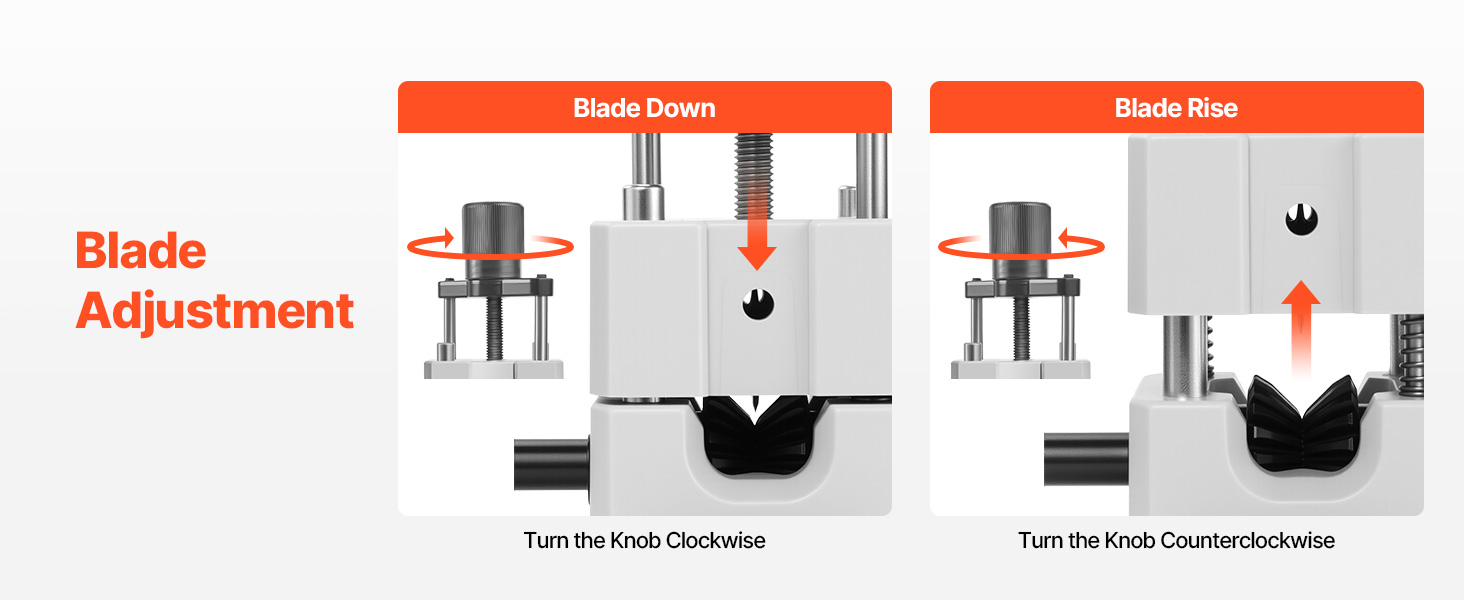 Blade Adjustment

Blade Down

Turn the Knob Clockwise

Blade Rise

Turn the Knob Counterclockwise