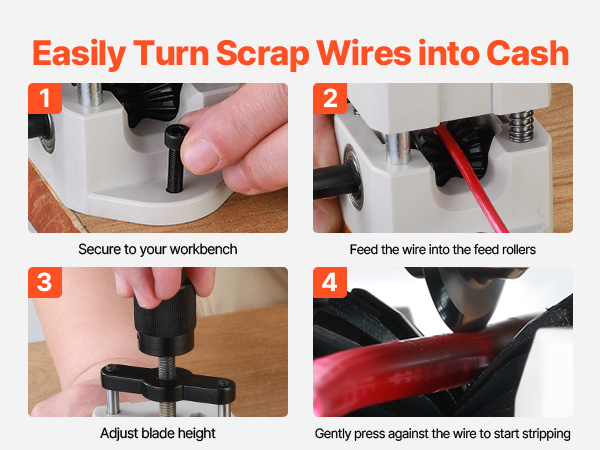 Easily Turn Scrap Wires into Cash

1

Secure to your workbench

2

Feed the wire into the feed rollers

3

Adjust blade height

4

Gently press against the wire to start stripping