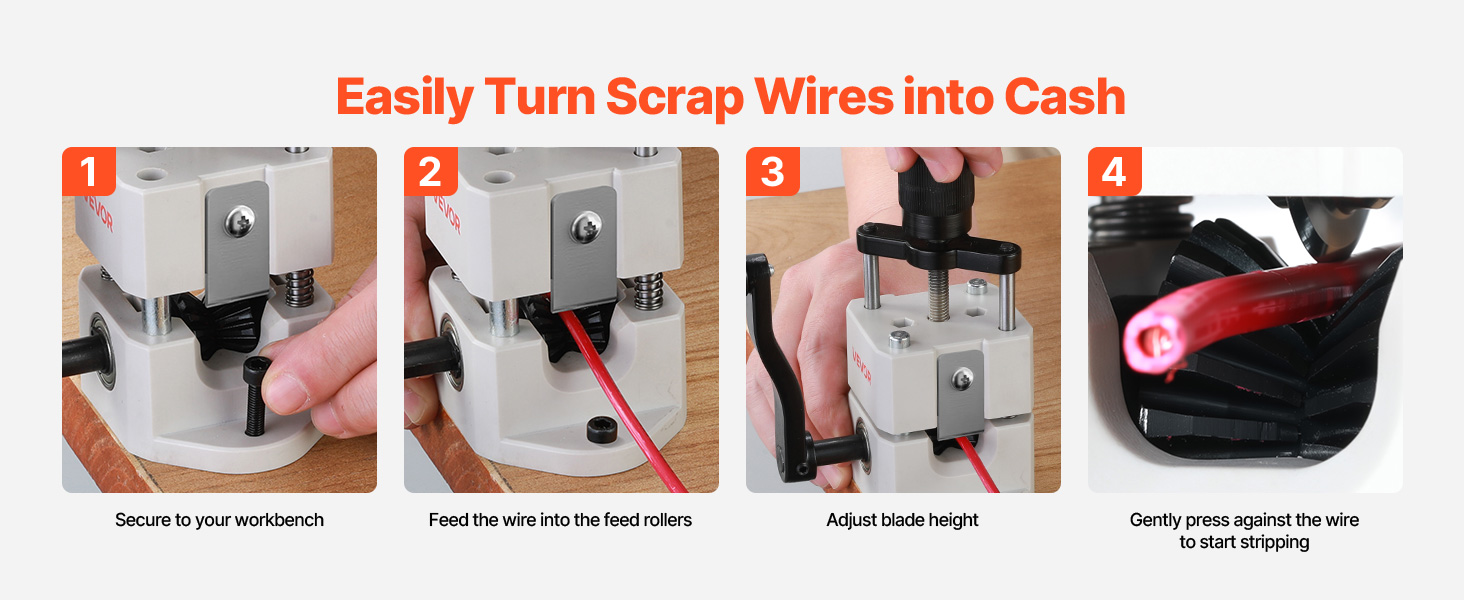 Easily Turn Scrap Wires into Cash

1
VEVOR
Secure to your workbench

2
VEVOR
Feed the wire into the feed rollers

3
VEVOR
Adjust blade height

4
Gently press against the wire to start stripping