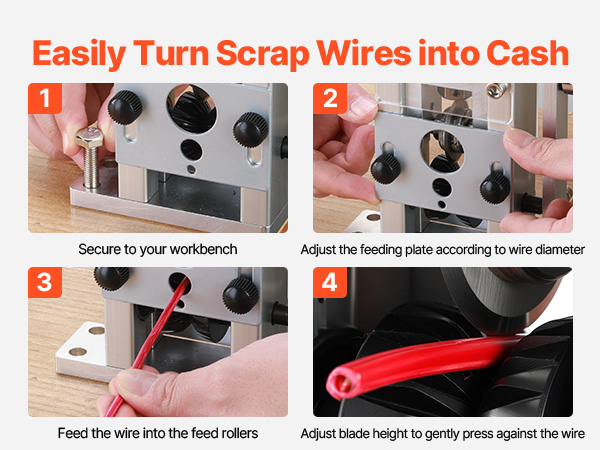 Easily Turn Scrap Wires into Cash

1

Secure to your workbench

2

Adjust the feeding plate according to wire diameter

3

Feed the wire into the feed rollers

4

Adjust blade height to gently press against the wire