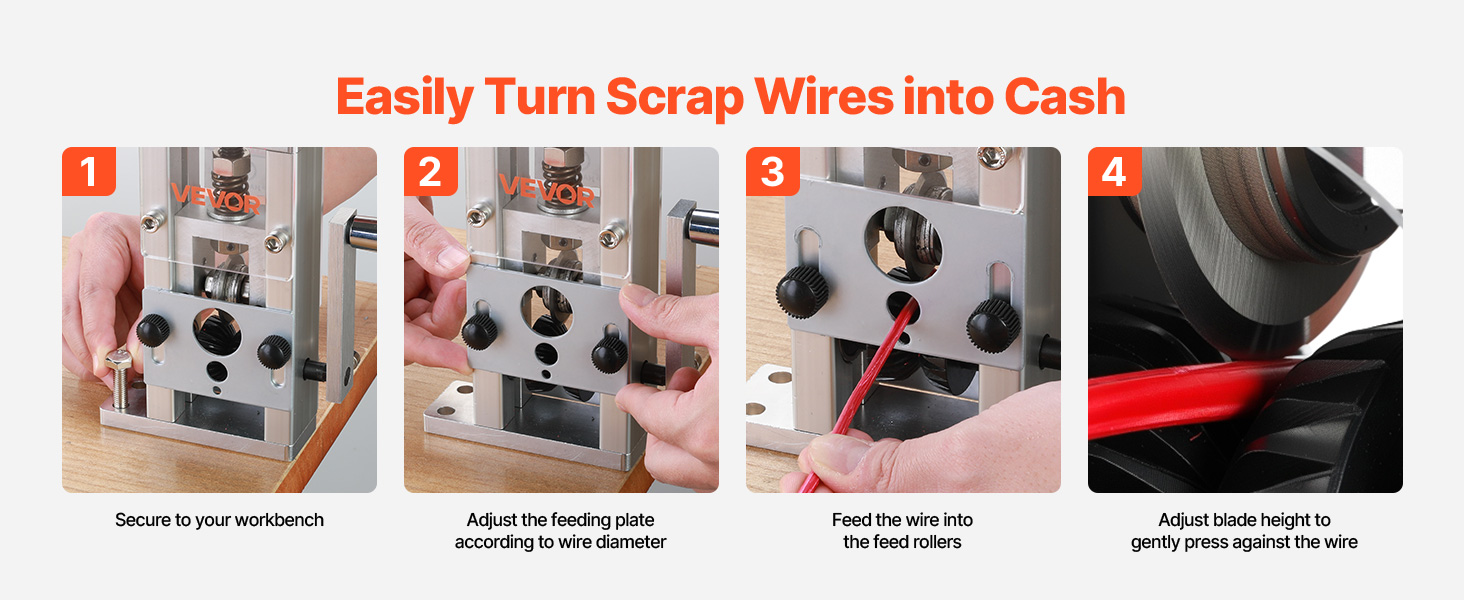 Easily Turn Scrap Wires into Cash

1
VEVOR
Secure to your workbench

2
VEVOR
Adjust the feeding plate according to wire diameter

3
Feed the wire into the feed rollers

4
Adjust blade height to gently press against the wire