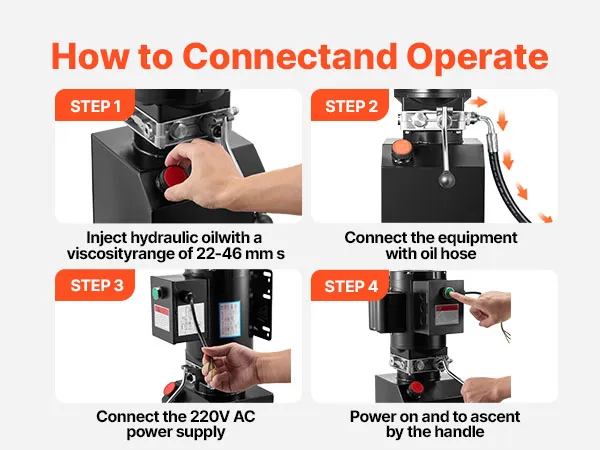 How to Connectand Operate

STEP 1

Inject hydraulic oilwith a viscosityrange of 22-46 mm s

STEP 2

Connect the equipment with oil hose

STEP 3

Connect the 220V AC power supply

STEP 4

Power on and to ascent by the handle