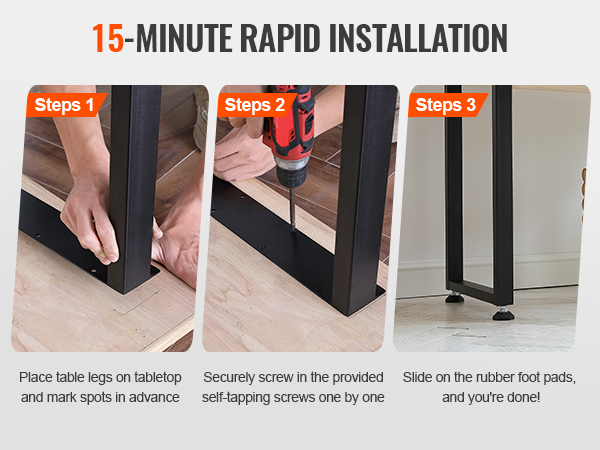 15-MINUTE RAPID INSTALLATION

Steps 1

Place table legs on tabletop and mark spots in advance

Steps 2

Securely screw in the provided self-tapping screws one by one

Steps 3

Slide on the rubber foot pads, and you're done!