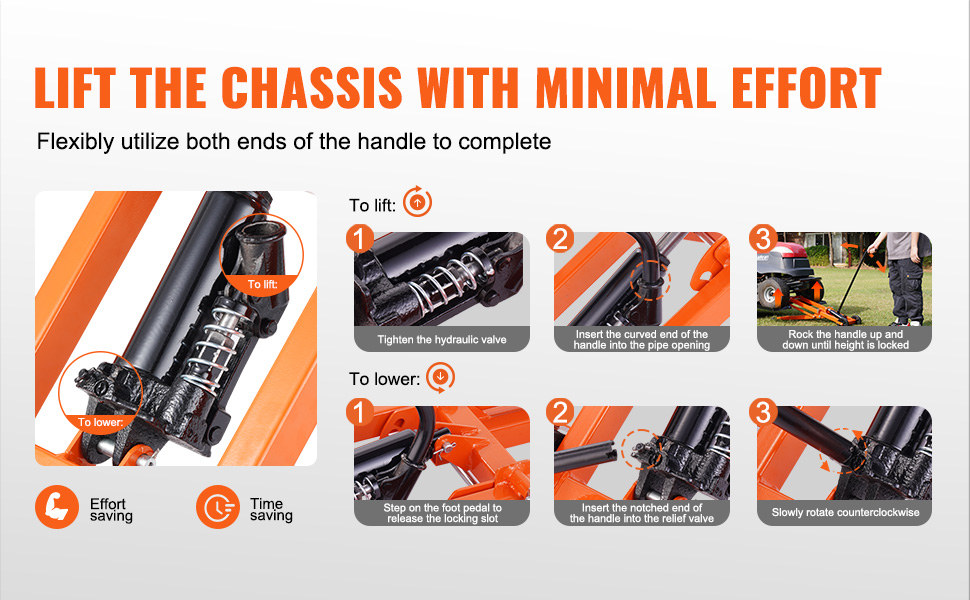 LIFT THE CHASSIS WITH MINIMAL EFFORT

Flexibly utilize both ends of the handle to complete

To lift:

To lower:

Effort saving

Time saving

To lift:

1 Tighten the hydraulic valve

2 Insert the curved end of the handle into the pipe opening

3 Rock the handle up and down until height is locked

To lower:

1 Step on the foot pedal to release the locking slot

2 Insert the notched end of the handle into the relief valve

3 Slowly rotate counterclockwise