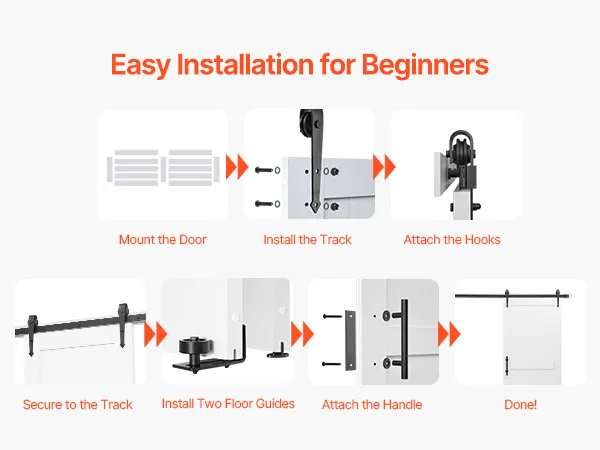 Easy Installation for Beginners

Mount the Door

Install the Track

Attach the Hooks

Secure to the Track

Install Two Floor Guides

Attach the Handle

Done!