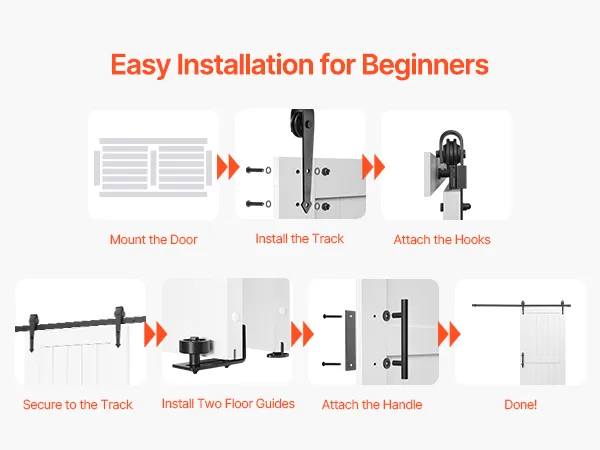 Easy Installation for Beginners

Mount the Door

Install the Track

Attach the Hooks

Secure to the Track

Install Two Floor Guides

Attach the Handle

Done!