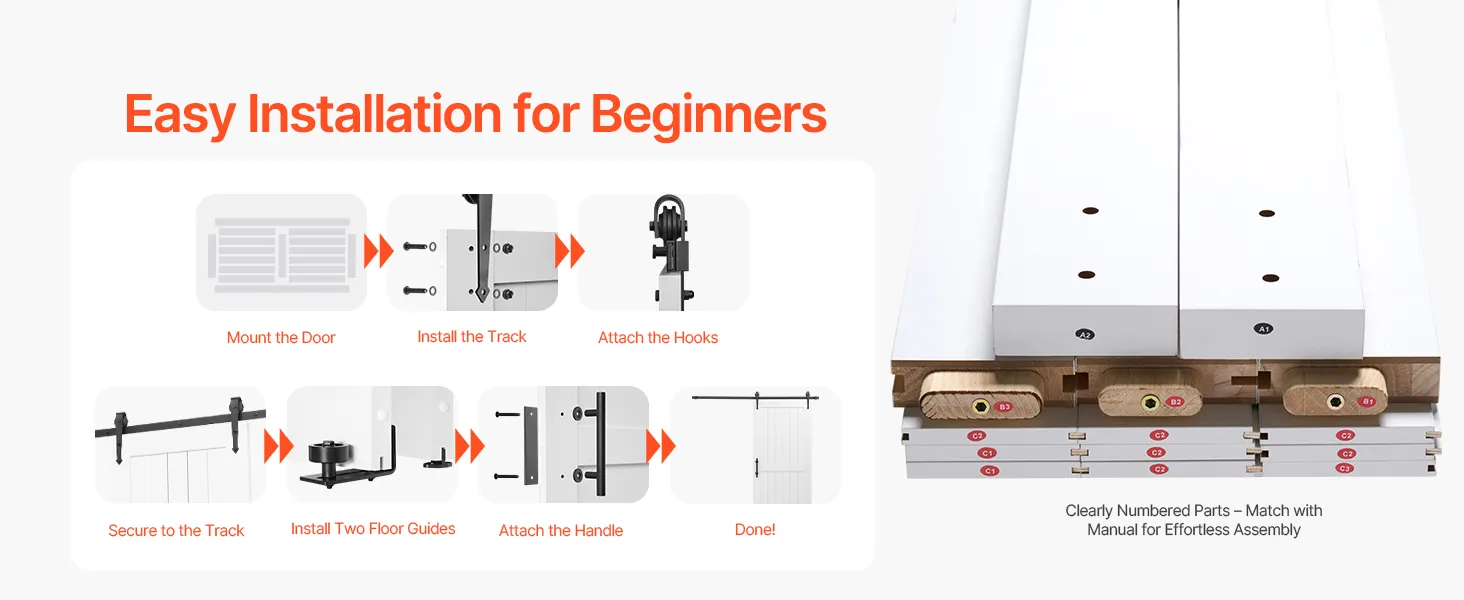 Easy Installation for Beginners

Mount the Door

Install the Track

Attach the Hooks

Secure to the Track

Install Two Floor Guides

Attach the Handle

Done!

A2

A1

B3

B2

B1

C2

C2

C2

C1

C2

C2

C1

C2

C3

Clearly Numbered Parts – Match with Manual for Effortless Assembly