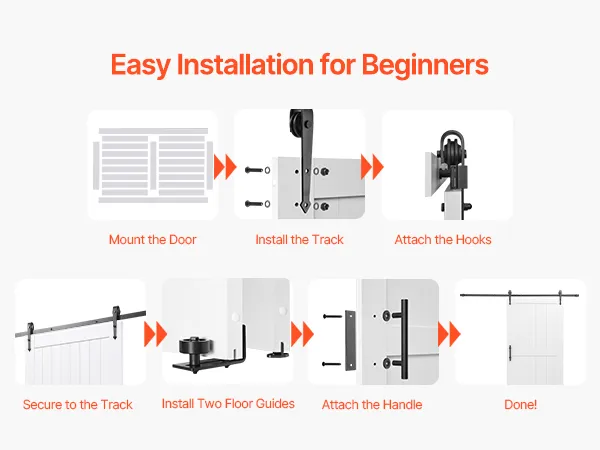 Easy Installation for Beginners

Mount the Door

Install the Track

Attach the Hooks

Secure to the Track

Install Two Floor Guides

Attach the Handle

Done!